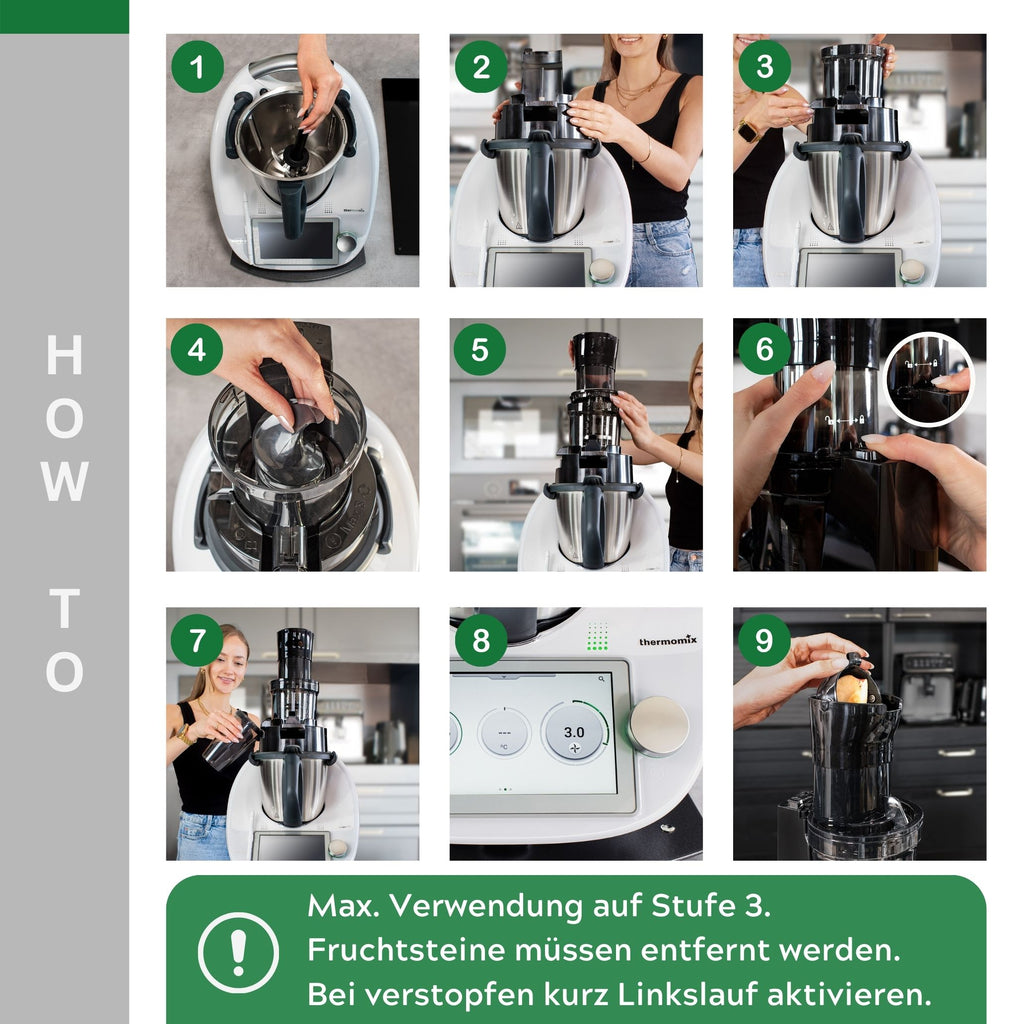 HOW TO

1

2

3

4

5

6

7

8

thermomix

---
°C

3.0

9

!

Max. Verwendung auf Stufe 3.
Fruchtsteine müssen entfernt werden.
Bei verstopfen kurz Linkslauf aktivieren.