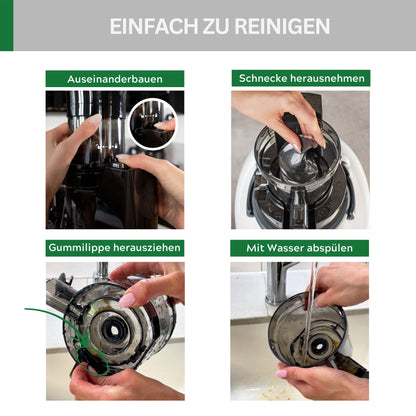 EINFACH ZU REINIGEN

Auseinanderbauen

Schnecke herausnehmen

Gummilippe herausziehen

Mit Wasser abspülen