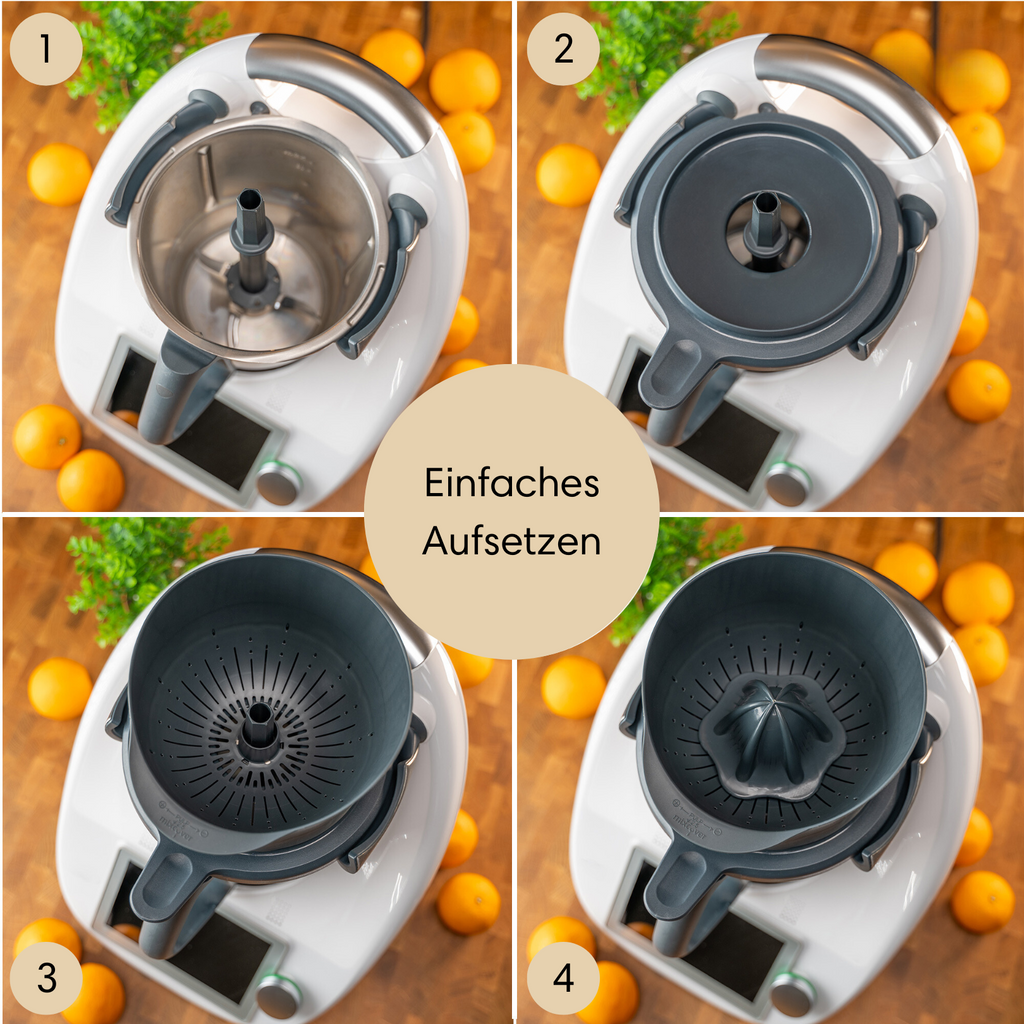 1

2

Einfaches Aufsetzen

3

4