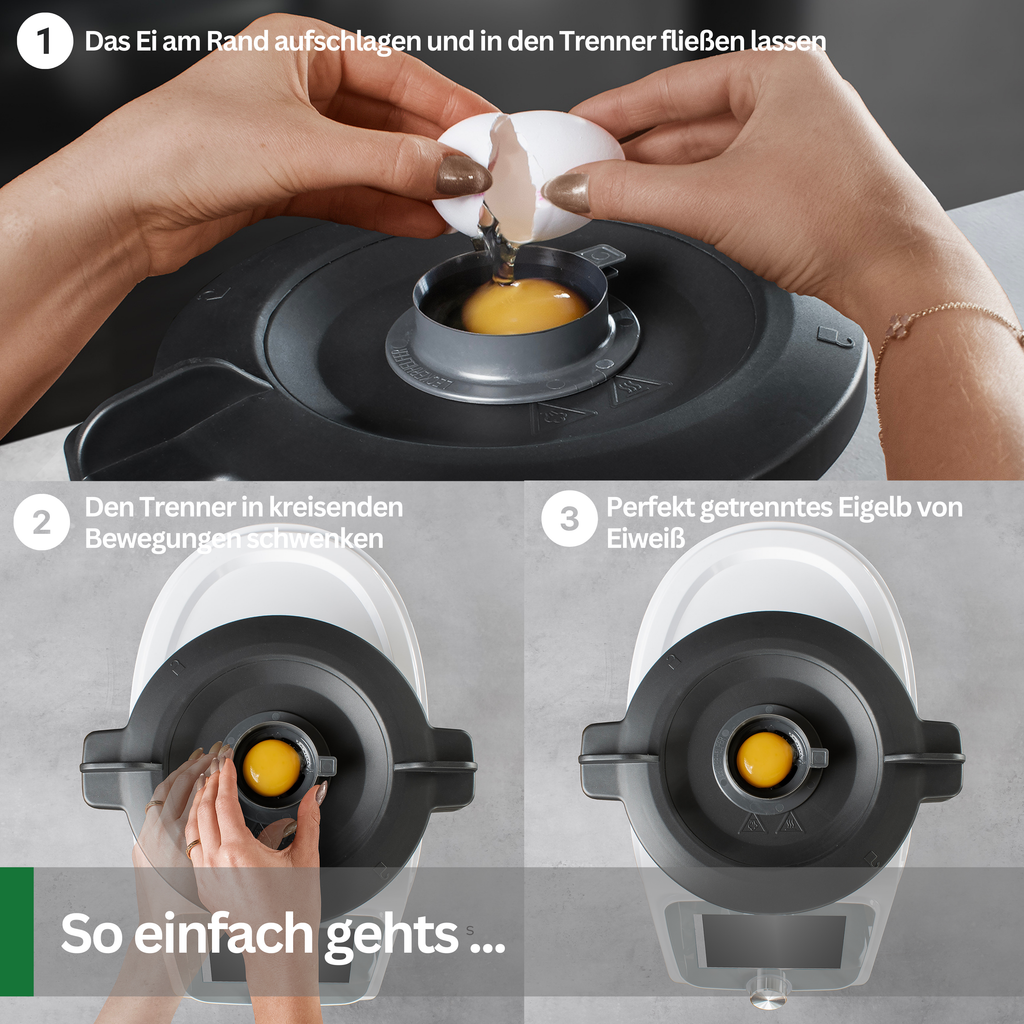 1 Das Ei am Rand aufschlagen und in den Trenner fließen lassen

2 Den Trenner in kreisenden Bewegungen schwenken

3 Perfekt getrenntes Eigelb von Eiweiß

So einfach gehts ...